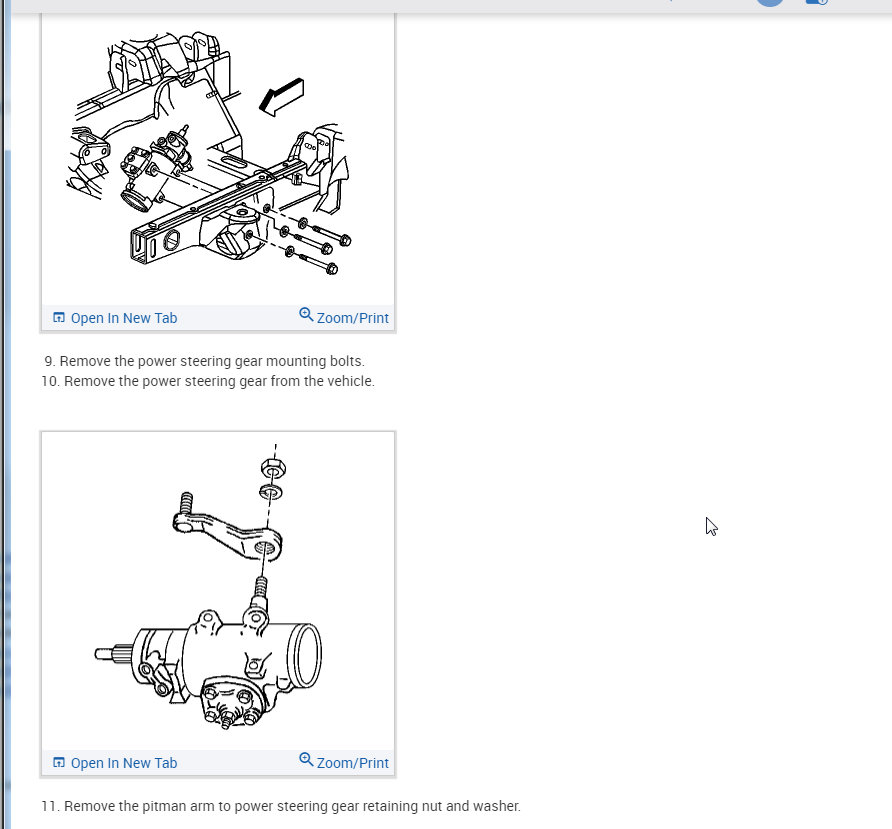 Open In New Tab
Zoom/Print

9. Remove the power steering gear mounting bolts.
10. Remove the power steering gear from the vehicle.

Open In New Tab
Zoom/Print

11. Remove the pitman arm to power steering gear retaining nut and washer.