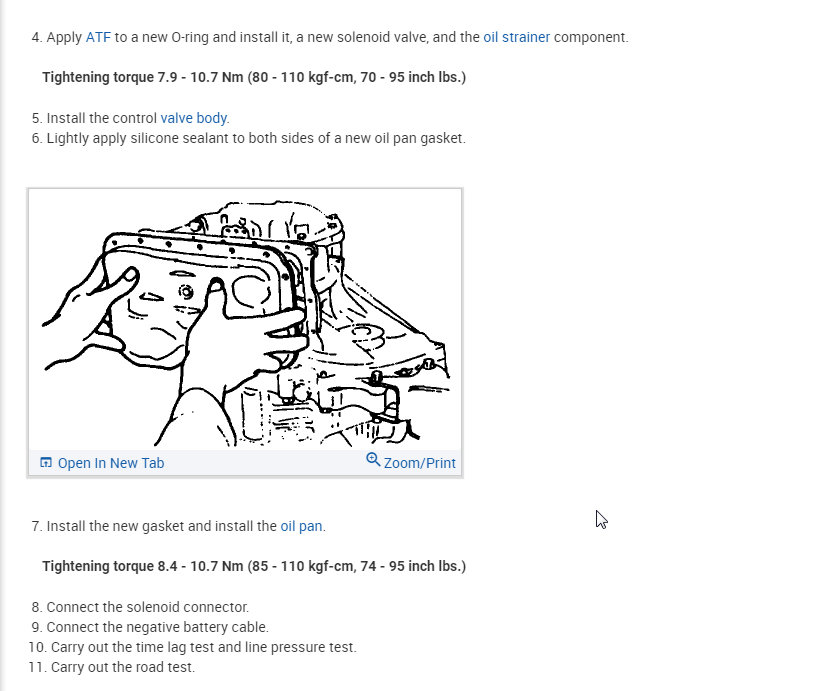 4. Apply ATF to a new O-ring and install it, a new solenoid valve, and the oil strainer component.

Tightening torque 7.9 - 10.7 Nm (80 - 110 kgf-cm, 70 - 95 inch lbs.)

5. Install the control valve body.
6. Lightly apply silicone sealant to both sides of a new oil pan gasket.

Open In New Tab
Zoom/Print

7. Install the new gasket and install the oil pan.

Tightening torque 8.4 - 10.7 Nm (85 - 110 kgf-cm, 74 - 95 inch lbs.)

8. Connect the solenoid connector.
9. Connect the negative battery cable.
10. Carry out the time lag test and line pressure test.
11. Carry out the road test.