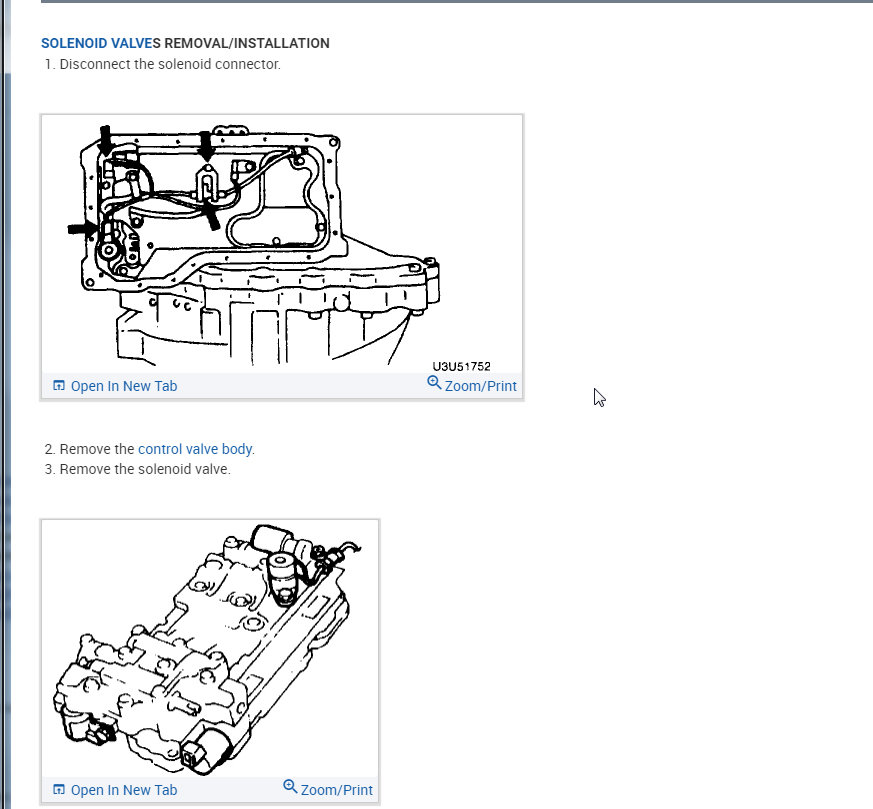 SOLENOID VALVES REMOVAL/INSTALLATION
1. Disconnect the solenoid connector.

U3U51752

Open In New Tab Zoom/Print

2. Remove the control valve body.
3. Remove the solenoid valve.

Open In New Tab Zoom/Print