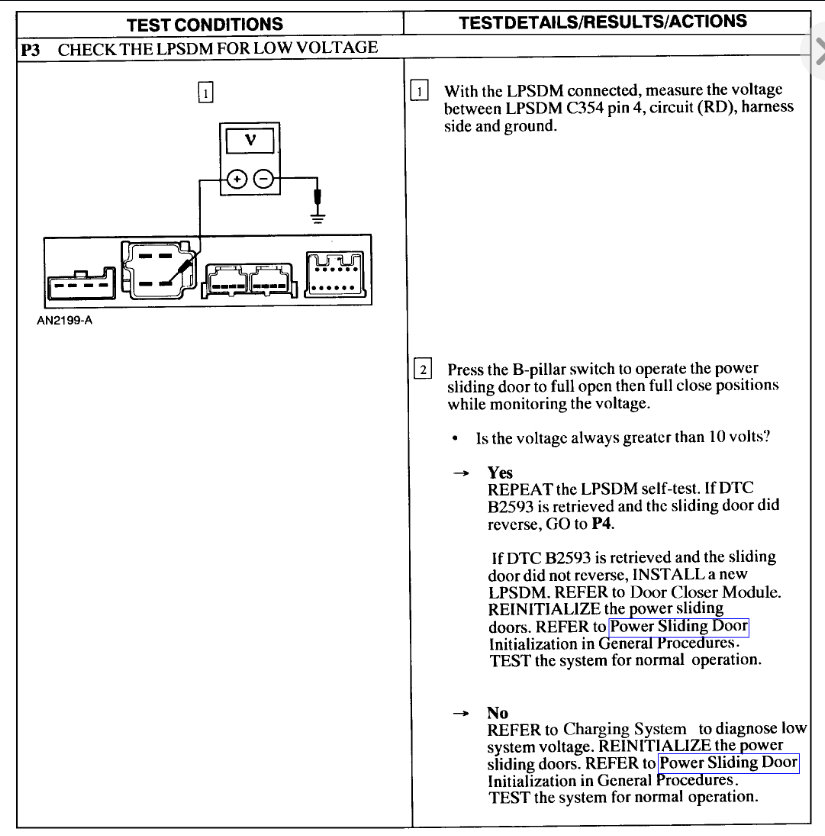 | TEST CONDITIONS | TESTDETAILS/RESULTS/ACTIONS |
|---|---|
| **P3** CHECK THE LPSDM FOR LOW VOLTAGE | |

1

V

+ −

AN2199-A

1 With the LPSDM connected, measure the voltage between LPSDM C354 pin 4, circuit (RD), harness side and ground.

2 Press the B-pillar switch to operate the power sliding door to full open then full close positions while monitoring the voltage.

• Is the voltage always greater than 10 volts?

→ **Yes**
REPEAT the LPSDM self-test. If DTC B2593 is retrieved and the sliding door did reverse, GO to **P4**.

If DTC B2593 is retrieved and the sliding door did not reverse, INSTALL a new LPSDM. REFER to Door Closer Module. REINITIALIZE the power sliding doors. REFER to Power Sliding Door Initialization in General Procedures. TEST the system for normal operation.

→ **No**
REFER to Charging System to diagnose low system voltage. REINITIALIZE the power sliding doors. REFER to Power Sliding Door Initialization in General Procedures. TEST the system for normal operation.