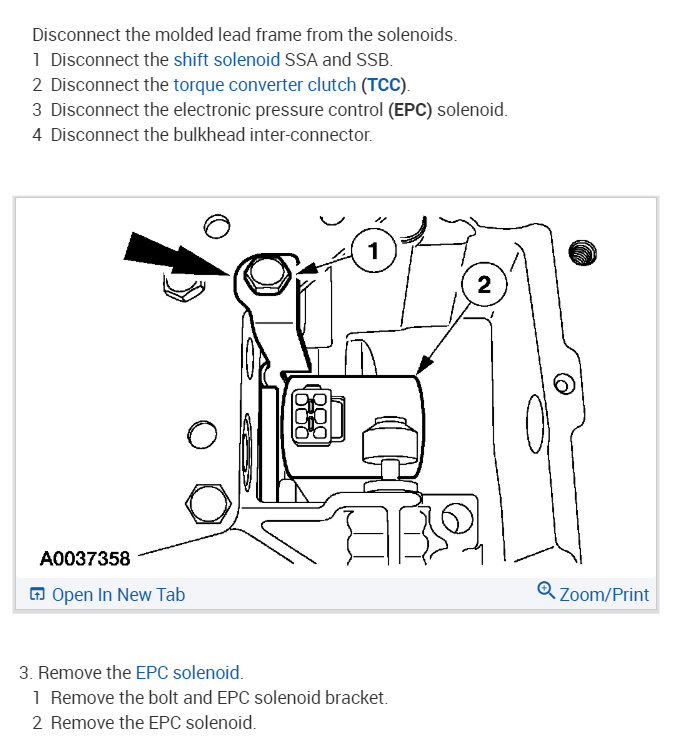 Disconnect the molded lead frame from the solenoids.
1 Disconnect the shift solenoid SSA and SSB.
2 Disconnect the torque converter clutch (TCC).
3 Disconnect the electronic pressure control (EPC) solenoid.
4 Disconnect the bulkhead inter-connector.

1
2
A0037358

Open In New Tab
Zoom/Print

3. Remove the EPC solenoid.
1 Remove the bolt and EPC solenoid bracket.
2 Remove the EPC solenoid.