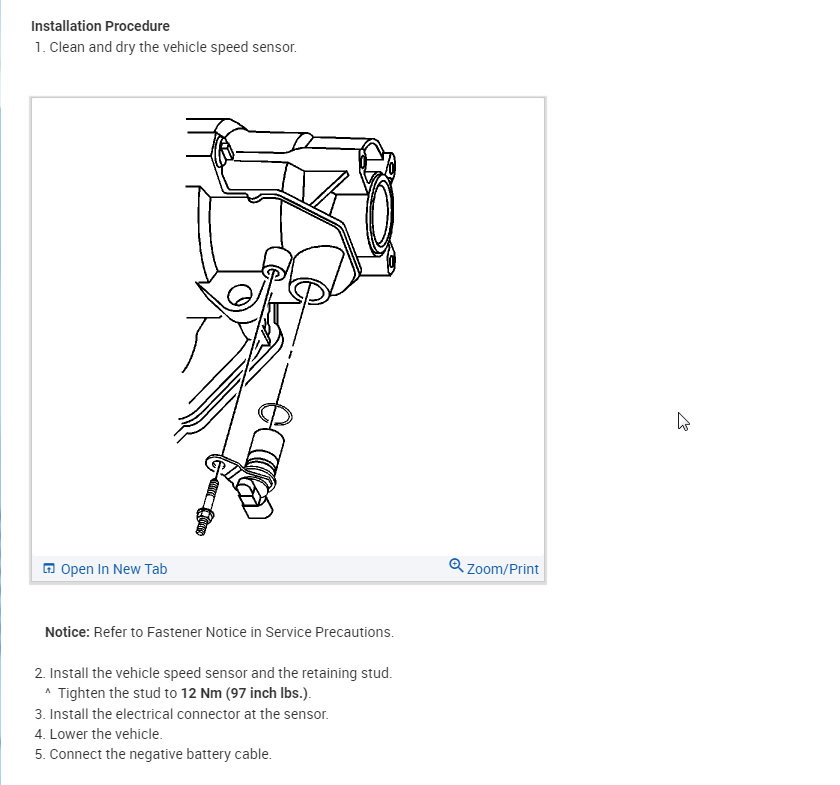 Installation Procedure
1. Clean and dry the vehicle speed sensor.

Open In New Tab
Zoom/Print

Notice: Refer to Fastener Notice in Service Precautions.

2. Install the vehicle speed sensor and the retaining stud.
^ Tighten the stud to 12 Nm (97 inch lbs.).
3. Install the electrical connector at the sensor.
4. Lower the vehicle.
5. Connect the negative battery cable.