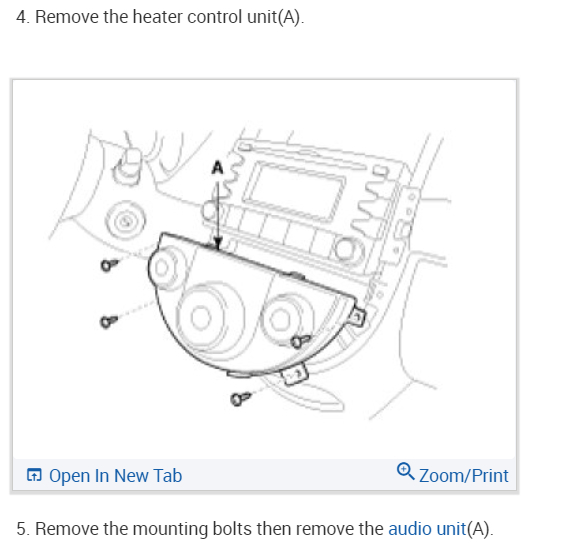 4. Remove the heater control unit(A).

A

Open In New Tab

Zoom/Print

5. Remove the mounting bolts then remove the audio unit(A).