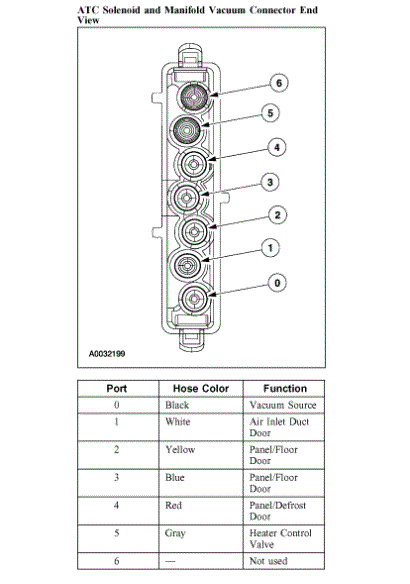 ATC Solenoid and Manifold Vacuum Connector End View

6
5
4
3
2
1
0

A0032199

| Port | Hose Color | Function |
|---|---|---|
| 0 | Black | Vacuum Source |
| 1 | White | Air Inlet Duct Door |
| 2 | Yellow | Panel/Floor Door |
| 3 | Blue | Panel/Floor Door |
| 4 | Red | Panel/Defrost Door |
| 5 | Gray | Heater Control Valve |
| 6 | — | Not used |