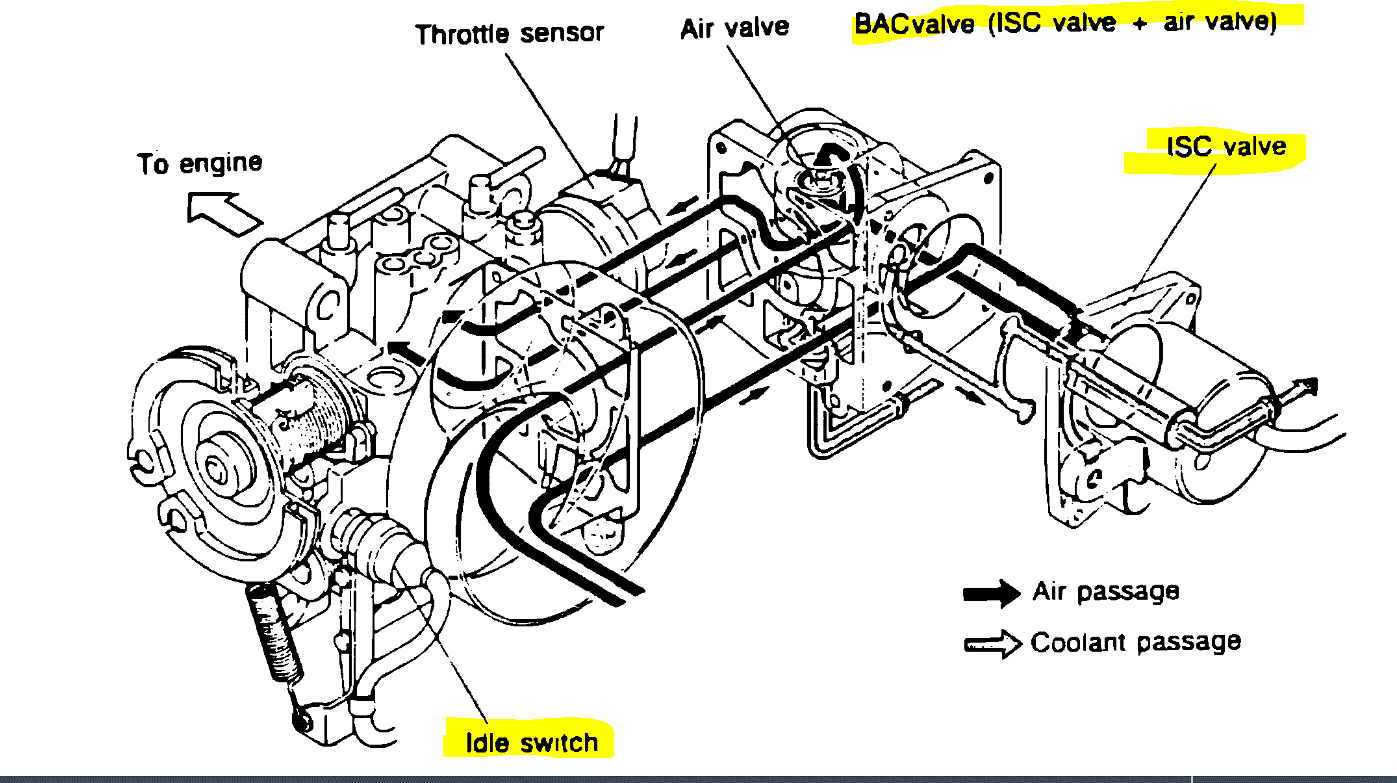 Throttle sensor
Air valve
BACvalve (ISC valve + air valve)
To engine
ISC valve
Air passage
Coolant passage
Idle switch