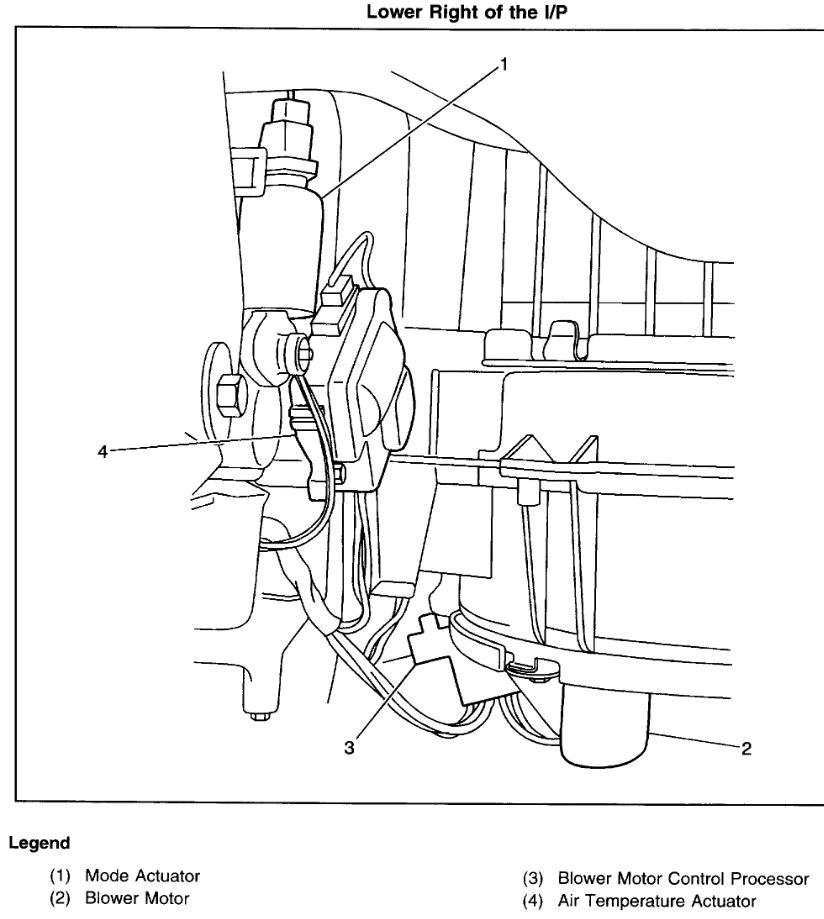 Lower Right of the I/P

1

4

3

2

Legend

(1) Mode Actuator
(2) Blower Motor

(3) Blower Motor Control Processor
(4) Air Temperature Actuator