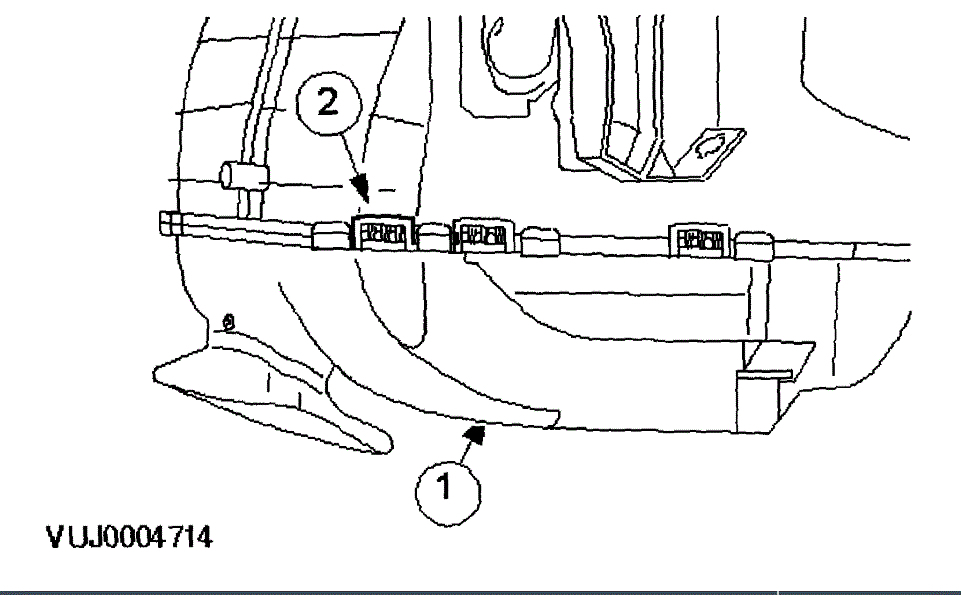 2

1

VUJ0004714