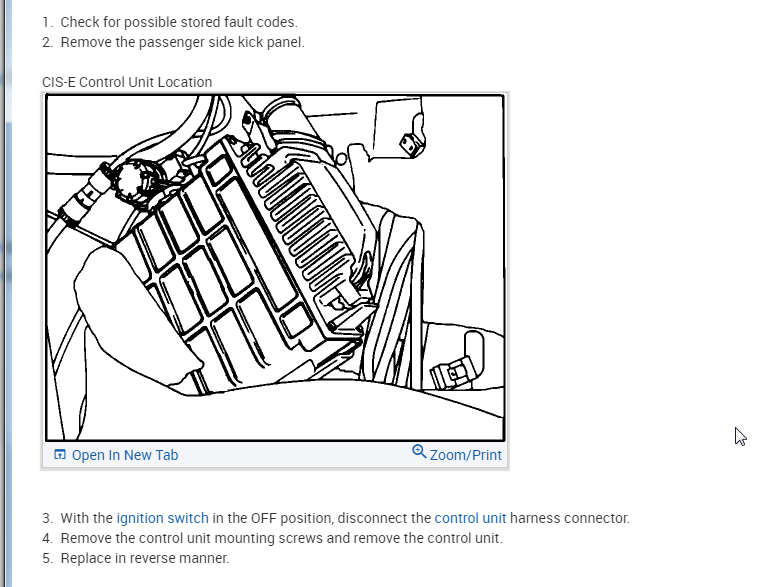 1. Check for possible stored fault codes.
2. Remove the passenger side kick panel.

CIS-E Control Unit Location

Open In New Tab
Zoom/Print

3. With the ignition switch in the OFF position, disconnect the control unit harness connector.
4. Remove the control unit mounting screws and remove the control unit.
5. Replace in reverse manner.