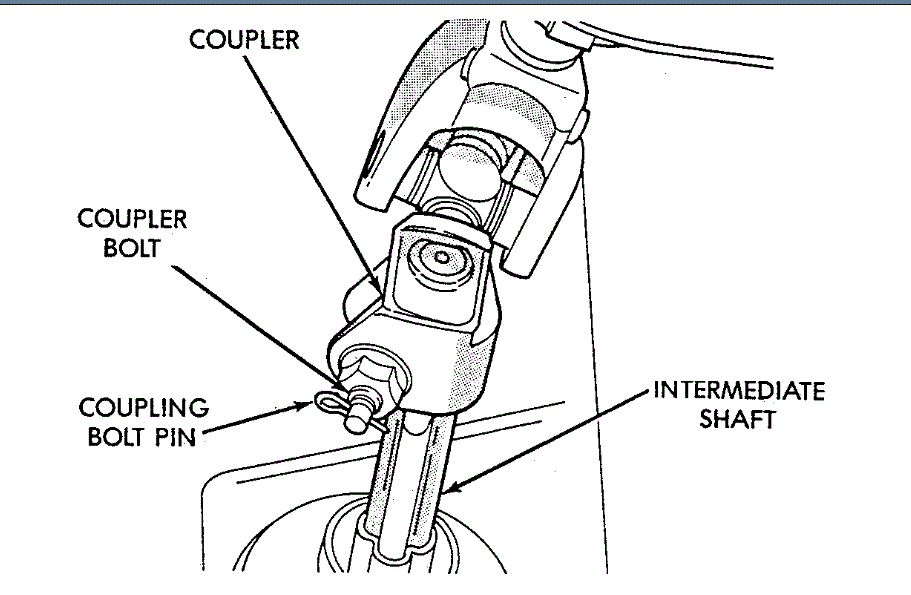 COUPLER

COUPLER BOLT

COUPLING BOLT PIN

INTERMEDIATE SHAFT