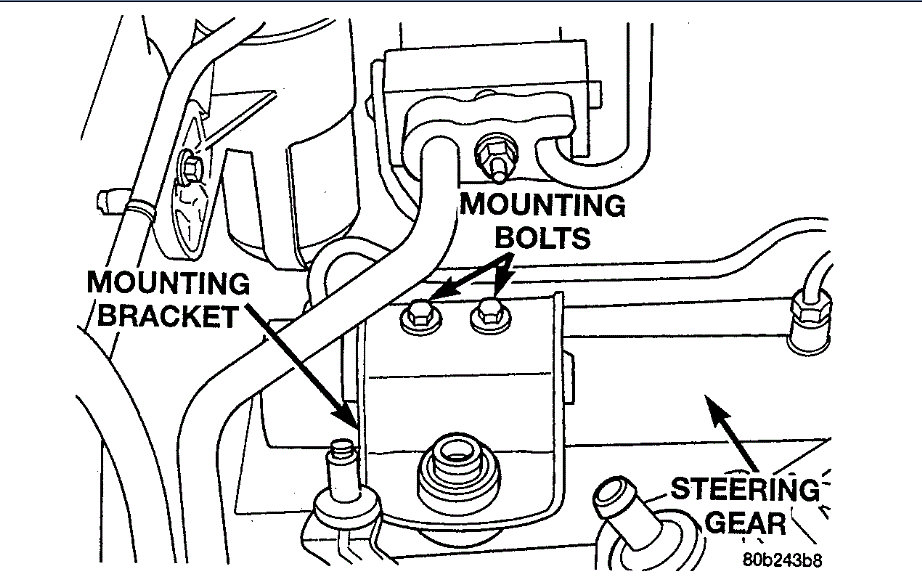 MOUNTING BOLTS

MOUNTING BRACKET

STEERING GEAR

80b243b8