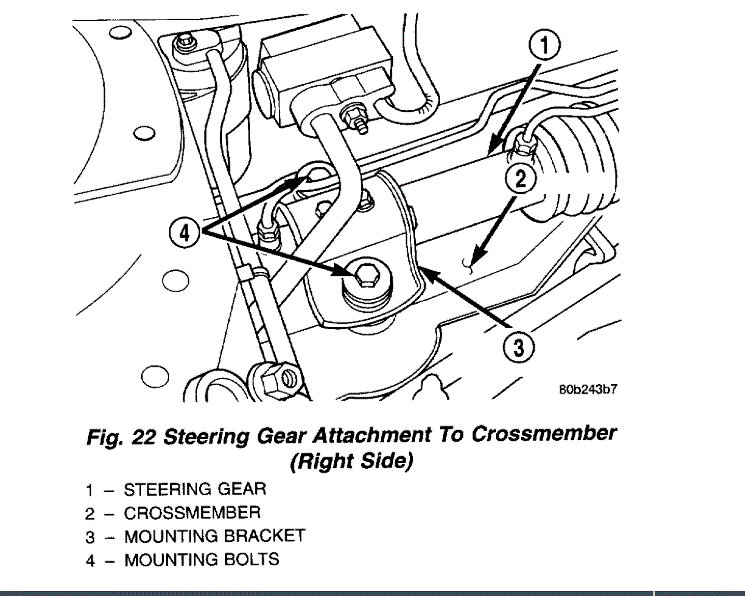 1

2

4

3

80b243b7

Fig. 22 Steering Gear Attachment To Crossmember (Right Side)

1 – STEERING GEAR
2 – CROSSMEMBER
3 – MOUNTING BRACKET
4 – MOUNTING BOLTS