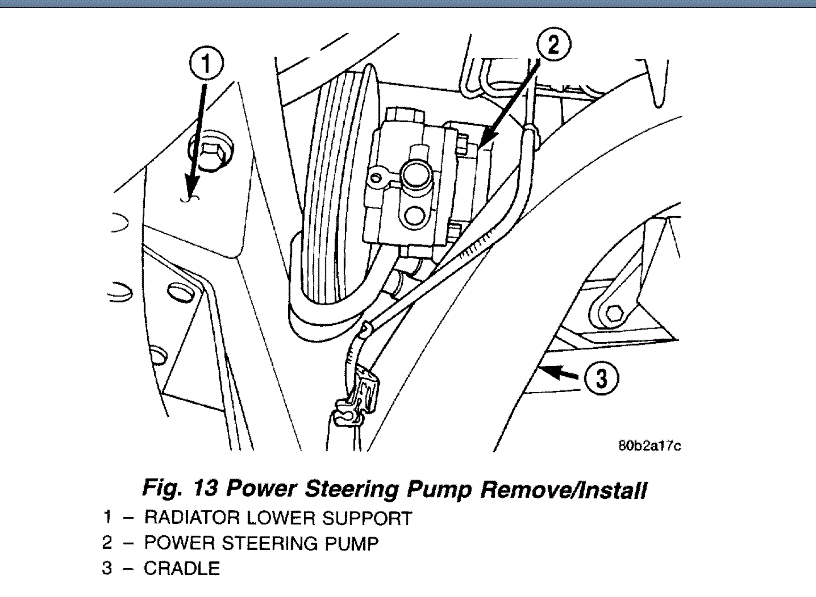 1

2

3

80b2a17c

Fig. 13 Power Steering Pump Remove/Install
1 – RADIATOR LOWER SUPPORT
2 – POWER STEERING PUMP
3 – CRADLE