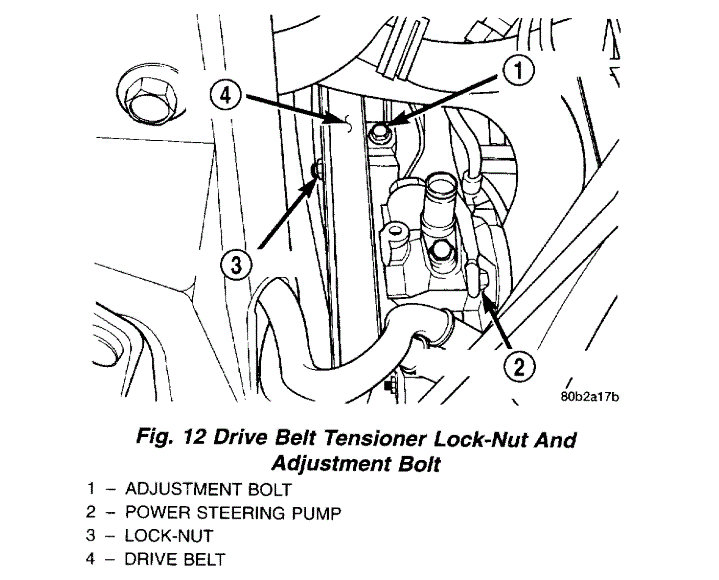 4

1

3

2

80b2a17b

Fig. 12 Drive Belt Tensioner Lock-Nut And Adjustment Bolt

1 – ADJUSTMENT BOLT
2 – POWER STEERING PUMP
3 – LOCK-NUT
4 – DRIVE BELT