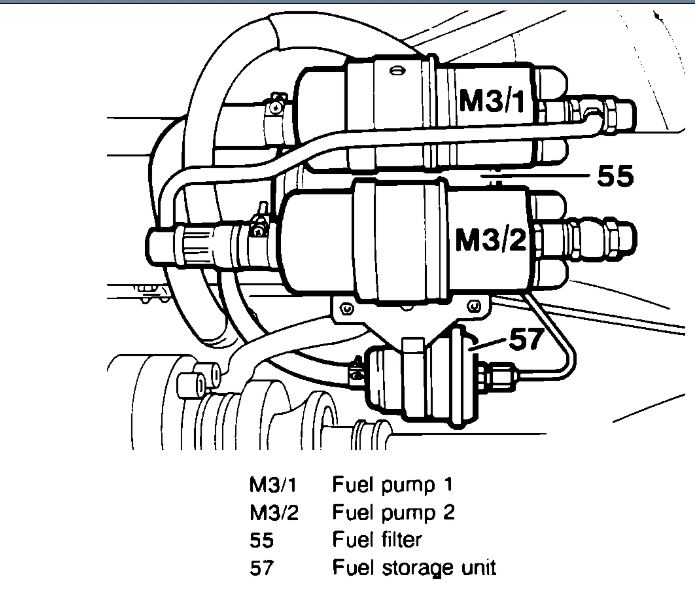 M3/1

55

M3/2

57

M3/1 Fuel pump 1
M3/2 Fuel pump 2
55 Fuel filter
57 Fuel storage unit