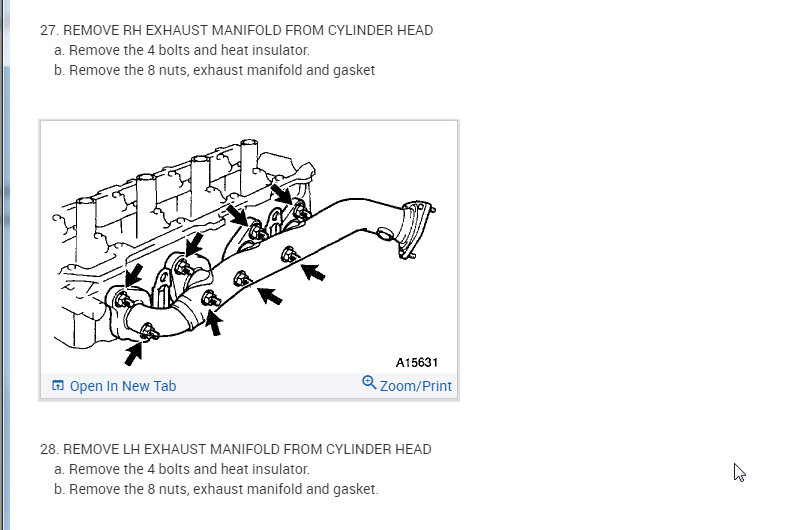 27. REMOVE RH EXHAUST MANIFOLD FROM CYLINDER HEAD
a. Remove the 4 bolts and heat insulator.
b. Remove the 8 nuts, exhaust manifold and gasket

A15631

Open In New Tab
Zoom/Print

28. REMOVE LH EXHAUST MANIFOLD FROM CYLINDER HEAD
a. Remove the 4 bolts and heat insulator.
b. Remove the 8 nuts, exhaust manifold and gasket.