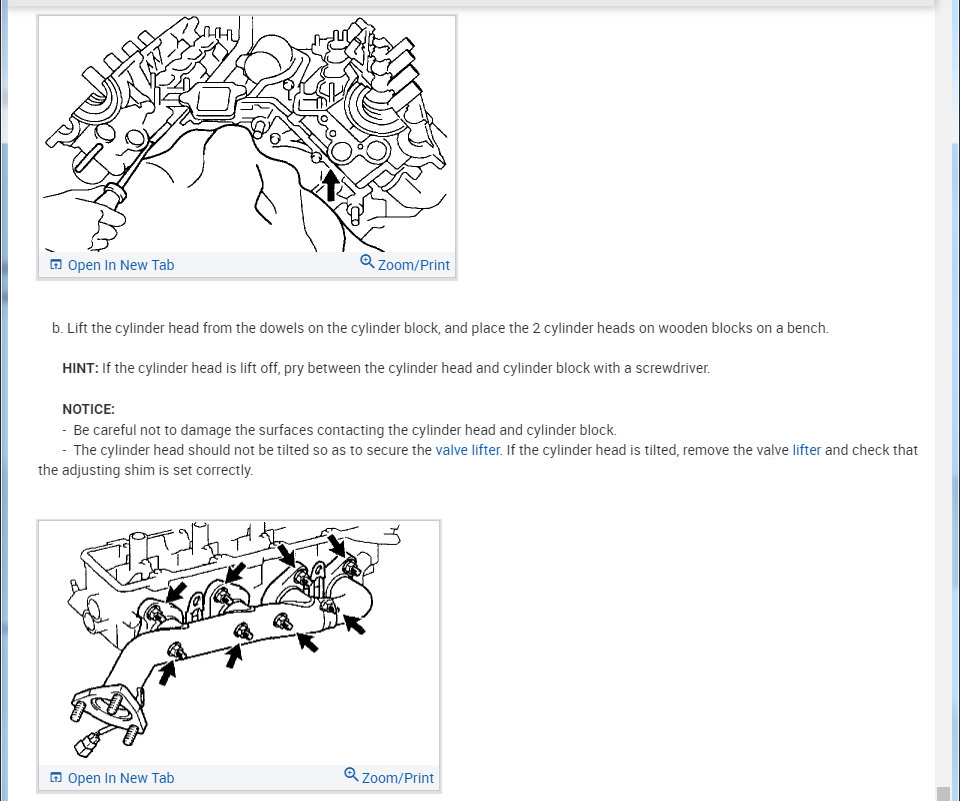 Open In New Tab

Zoom/Print

b. Lift the cylinder head from the dowels on the cylinder block, and place the 2 cylinder heads on wooden blocks on a bench.

HINT: If the cylinder head is lift off, pry between the cylinder head and cylinder block with a screwdriver.

NOTICE:
- Be careful not to damage the surfaces contacting the cylinder head and cylinder block.
- The cylinder head should not be tilted so as to secure the valve lifter. If the cylinder head is tilted, remove the valve lifter and check that the adjusting shim is set correctly.

Open In New Tab

Zoom/Print