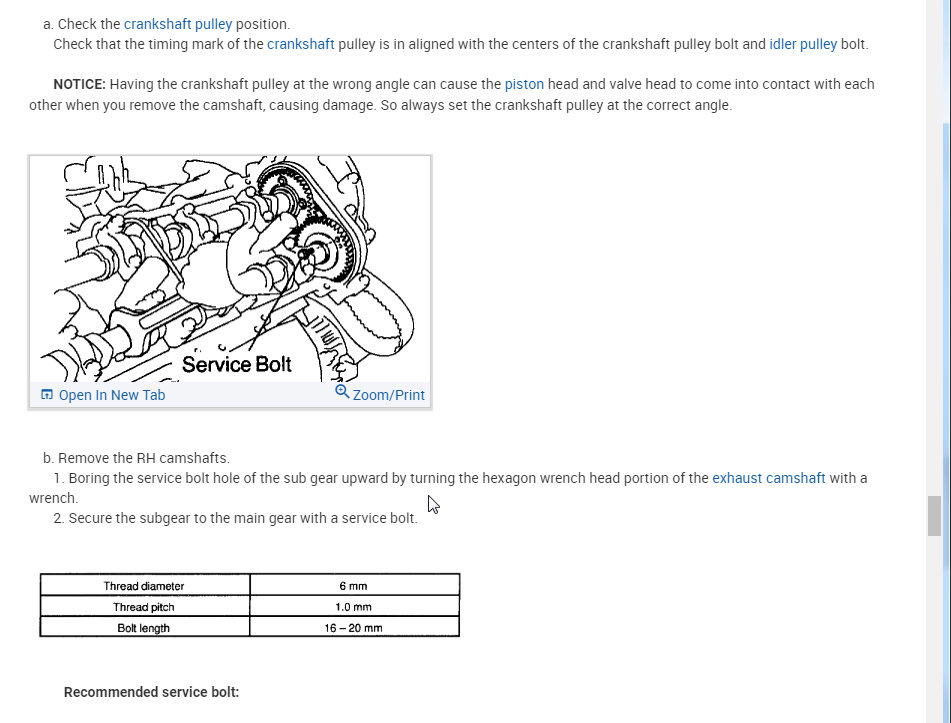 a. Check the crankshaft pulley position.
Check that the timing mark of the crankshaft pulley is in aligned with the centers of the crankshaft pulley bolt and idler pulley bolt.

NOTICE: Having the crankshaft pulley at the wrong angle can cause the piston head and valve head to come into contact with each other when you remove the camshaft, causing damage. So always set the crankshaft pulley at the correct angle.

Service Bolt

Open In New Tab

Zoom/Print

b. Remove the RH camshafts.
1. Boring the service bolt hole of the sub gear upward by turning the hexagon wrench head portion of the exhaust camshaft with a wrench.
2. Secure the subgear to the main gear with a service bolt.

| Thread diameter | 6 mm |
|---|---|
| Thread pitch | 1.0 mm |
| Bolt length | 16 – 20 mm |

Recommended service bolt: