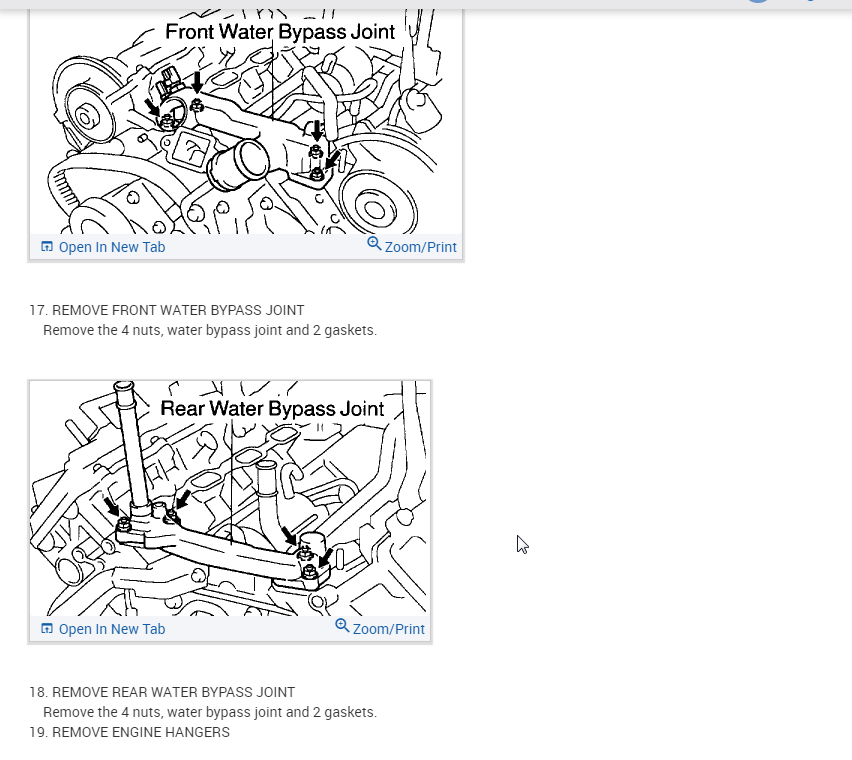 Front Water Bypass Joint

Open In New Tab
Zoom/Print

17. REMOVE FRONT WATER BYPASS JOINT
Remove the 4 nuts, water bypass joint and 2 gaskets.

Rear Water Bypass Joint

Open In New Tab
Zoom/Print

18. REMOVE REAR WATER BYPASS JOINT
Remove the 4 nuts, water bypass joint and 2 gaskets.
19. REMOVE ENGINE HANGERS