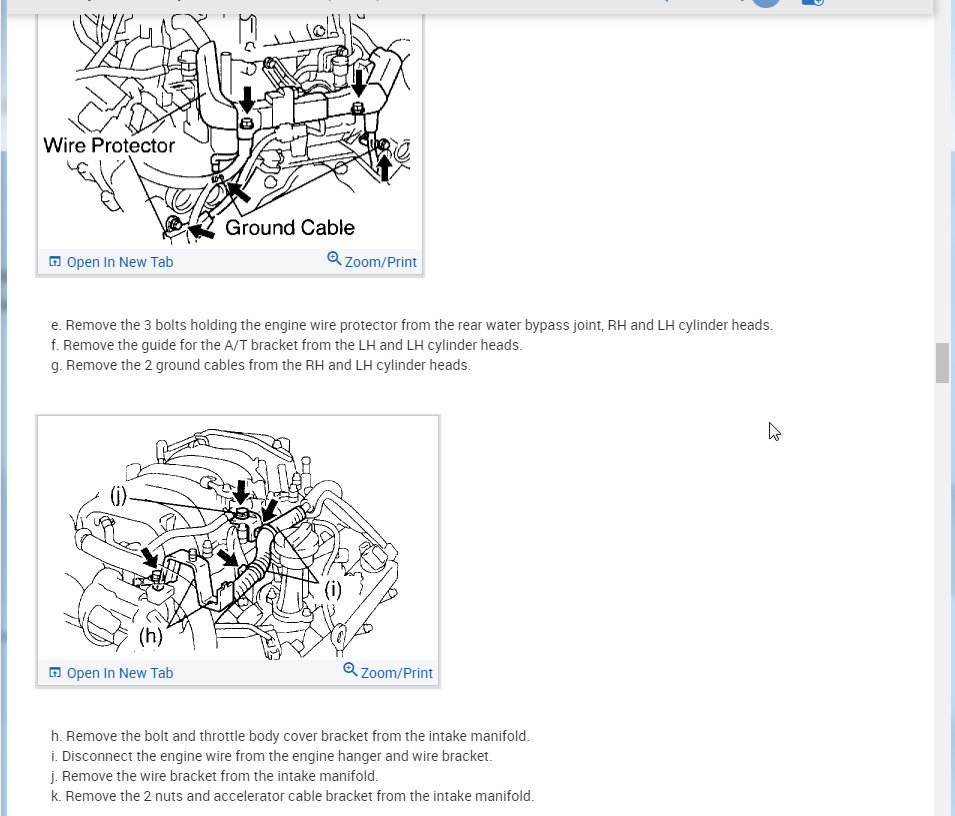 Wire Protector
Ground Cable
Open In New Tab
Zoom/Print

e. Remove the 3 bolts holding the engine wire protector from the rear water bypass joint, RH and LH cylinder heads.
f. Remove the guide for the A/T bracket from the LH and LH cylinder heads.
g. Remove the 2 ground cables from the RH and LH cylinder heads.

(j)
(i)
(h)
Open In New Tab
Zoom/Print

h. Remove the bolt and throttle body cover bracket from the intake manifold.
i. Disconnect the engine wire from the engine hanger and wire bracket.
j. Remove the wire bracket from the intake manifold.
k. Remove the 2 nuts and accelerator cable bracket from the intake manifold.