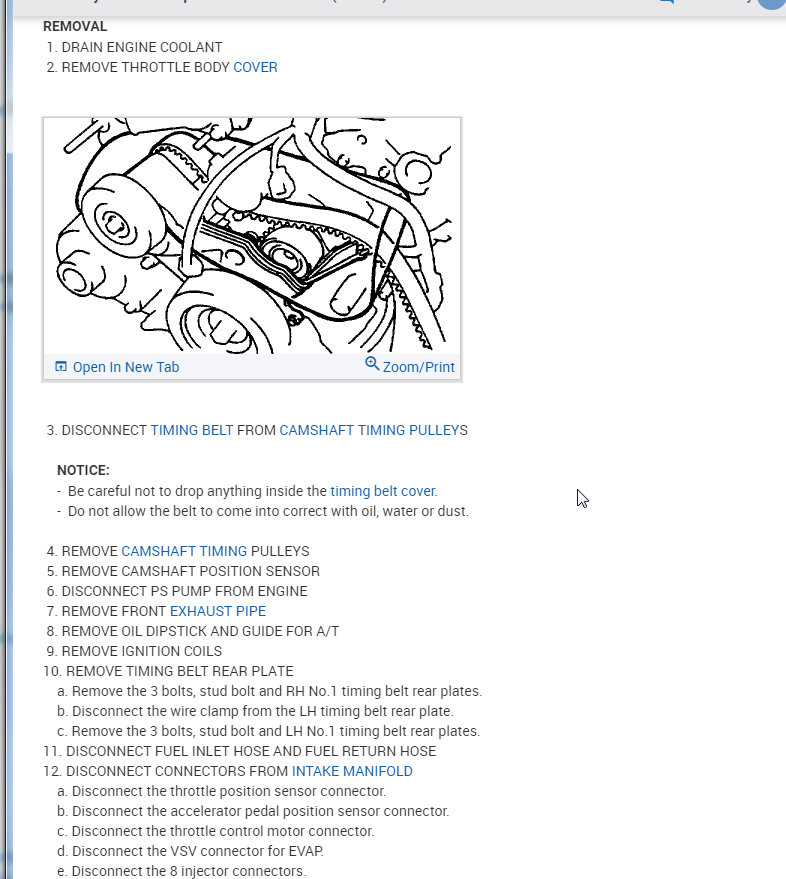 REMOVAL
1. DRAIN ENGINE COOLANT
2. REMOVE THROTTLE BODY COVER

Open In New Tab
Zoom/Print

3. DISCONNECT TIMING BELT FROM CAMSHAFT TIMING PULLEYS

NOTICE:
- Be careful not to drop anything inside the timing belt cover.
- Do not allow the belt to come into correct with oil, water or dust.

4. REMOVE CAMSHAFT TIMING PULLEYS
5. REMOVE CAMSHAFT POSITION SENSOR
6. DISCONNECT PS PUMP FROM ENGINE
7. REMOVE FRONT EXHAUST PIPE
8. REMOVE OIL DIPSTICK AND GUIDE FOR A/T
9. REMOVE IGNITION COILS
10. REMOVE TIMING BELT REAR PLATE
a. Remove the 3 bolts, stud bolt and RH No.1 timing belt rear plates.
b. Disconnect the wire clamp from the LH timing belt rear plate.
c. Remove the 3 bolts, stud bolt and LH No.1 timing belt rear plates.
11. DISCONNECT FUEL INLET HOSE AND FUEL RETURN HOSE
12. DISCONNECT CONNECTORS FROM INTAKE MANIFOLD
a. Disconnect the throttle position sensor connector.
b. Disconnect the accelerator pedal position sensor connector.
c. Disconnect the throttle control motor connector.
d. Disconnect the VSV connector for EVAP.
e. Disconnect the 8 injector connectors.