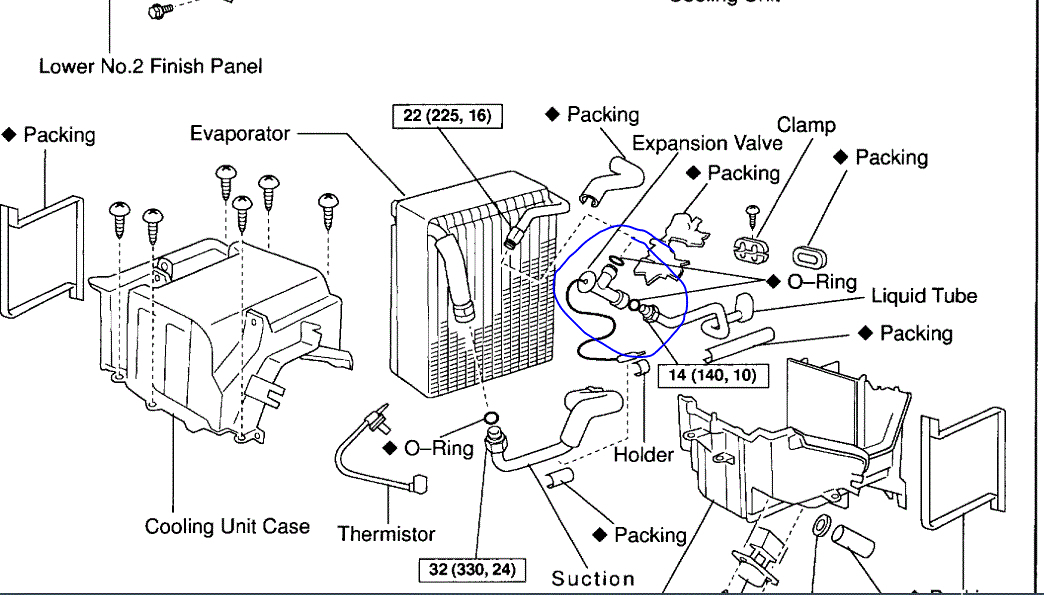 Lower No.2 Finish Panel

◆ Packing

Evaporator

22 (225, 16)

◆ Packing

Expansion Valve

Clamp

◆ Packing

◆ Packing

◆ O–Ring

Liquid Tube

◆ Packing

14 (140, 10)

◆ O–Ring

Holder

Cooling Unit Case

Thermistor

◆ Packing

32 (330, 24)

Suction