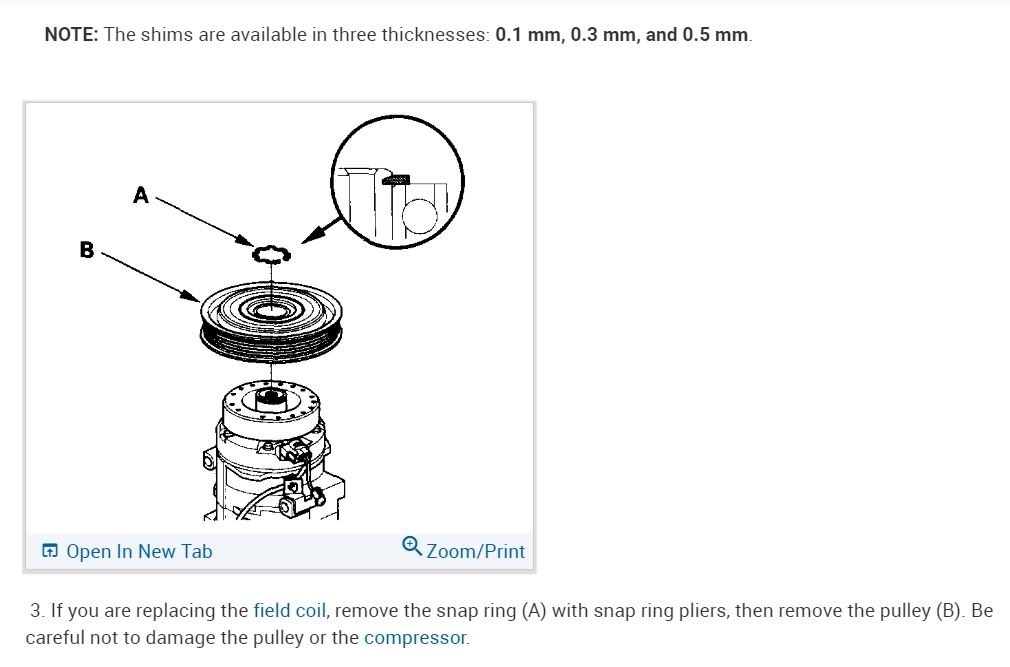 NOTE: The shims are available in three thicknesses: 0.1 mm, 0.3 mm, and 0.5 mm.

A

B

Open In New Tab

Zoom/Print

3. If you are replacing the field coil, remove the snap ring (A) with snap ring pliers, then remove the pulley (B). Be careful not to damage the pulley or the compressor.