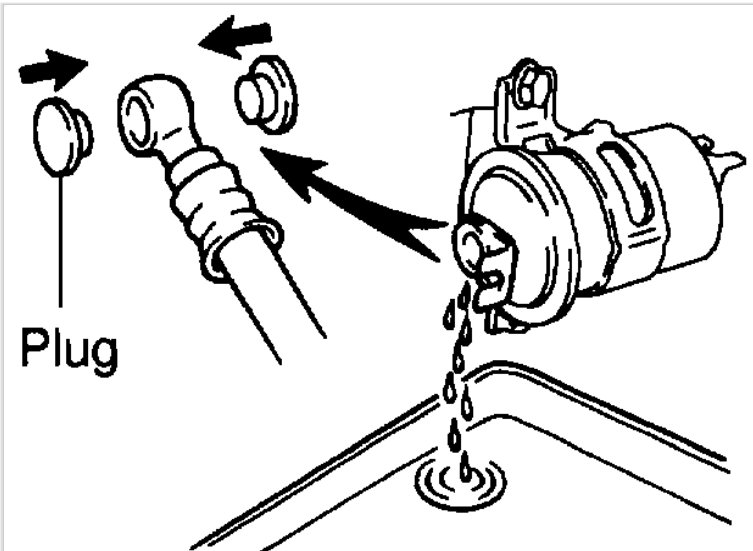 Plug