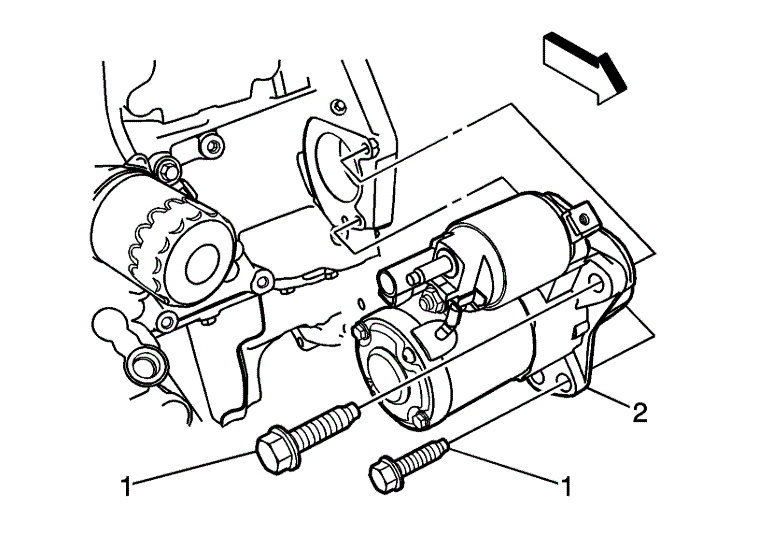 2
1
1