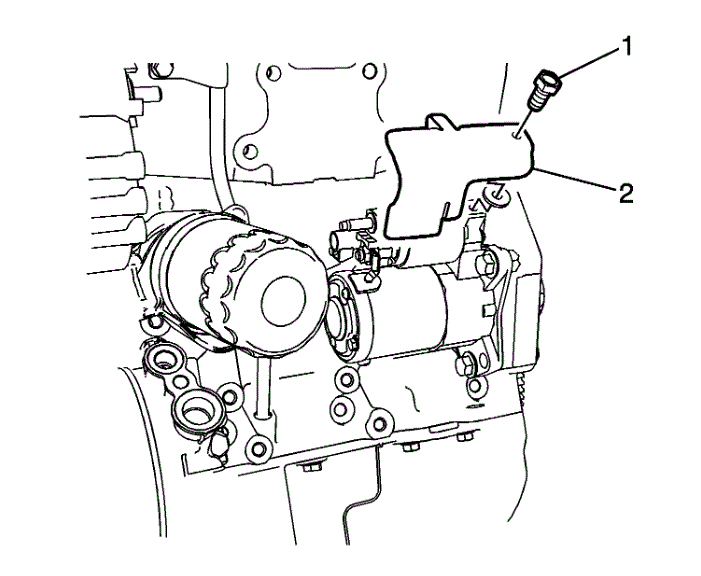 1
2