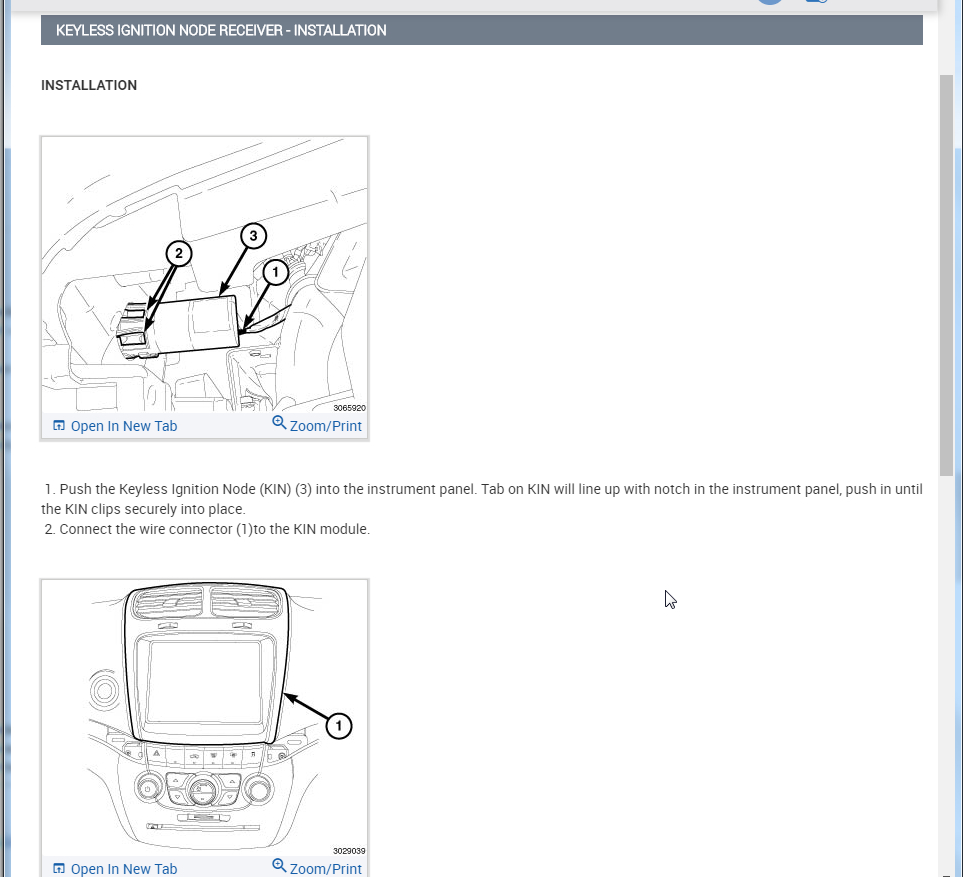 KEYLESS IGNITION NODE RECEIVER - INSTALLATION

INSTALLATION

2
3
1
3065920
Open In New Tab
Zoom/Print

1. Push the Keyless Ignition Node (KIN) (3) into the instrument panel. Tab on KIN will line up with notch in the instrument panel, push in until the KIN clips securely into place.
2. Connect the wire connector (1)to the KIN module.

1
3029039
Open In New Tab
Zoom/Print