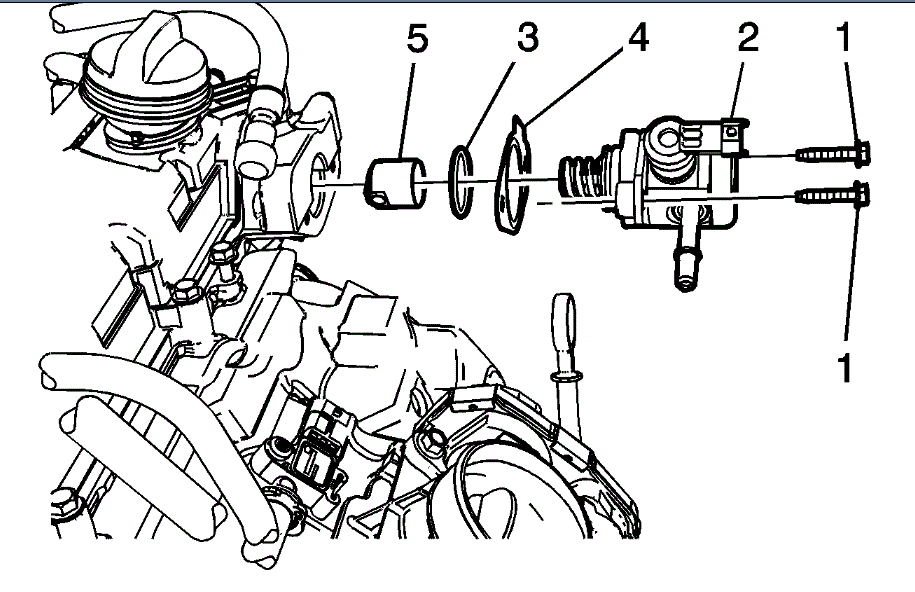 5
3
4
2
1
1