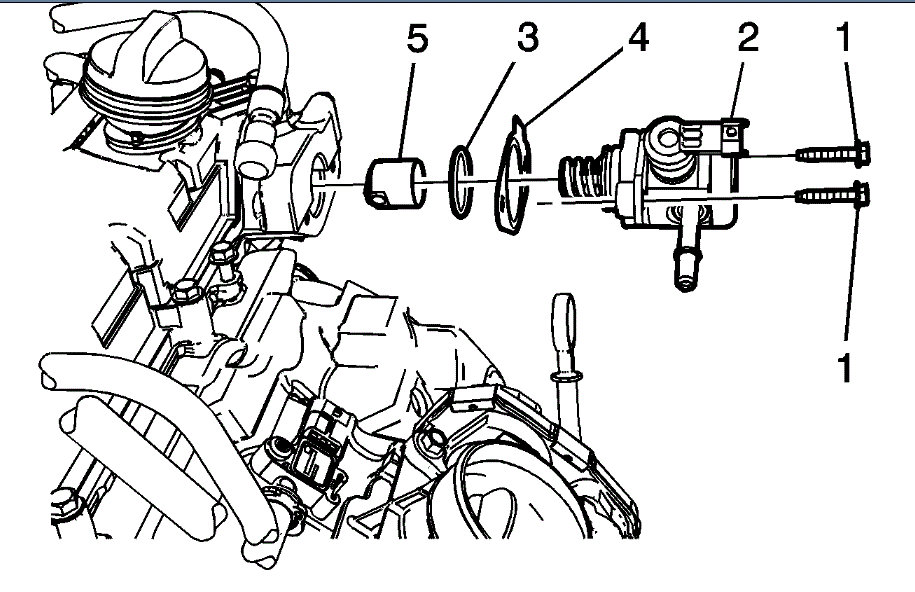 5 3 4 2 1

1