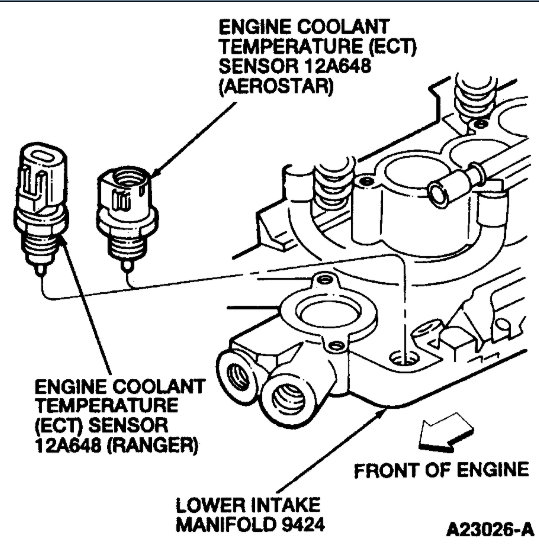 ENGINE COOLANT TEMPERATURE (ECT) SENSOR 12A648 (AEROSTAR)

ENGINE COOLANT TEMPERATURE (ECT) SENSOR 12A648 (RANGER)

FRONT OF ENGINE

LOWER INTAKE MANIFOLD 9424

A23026-A