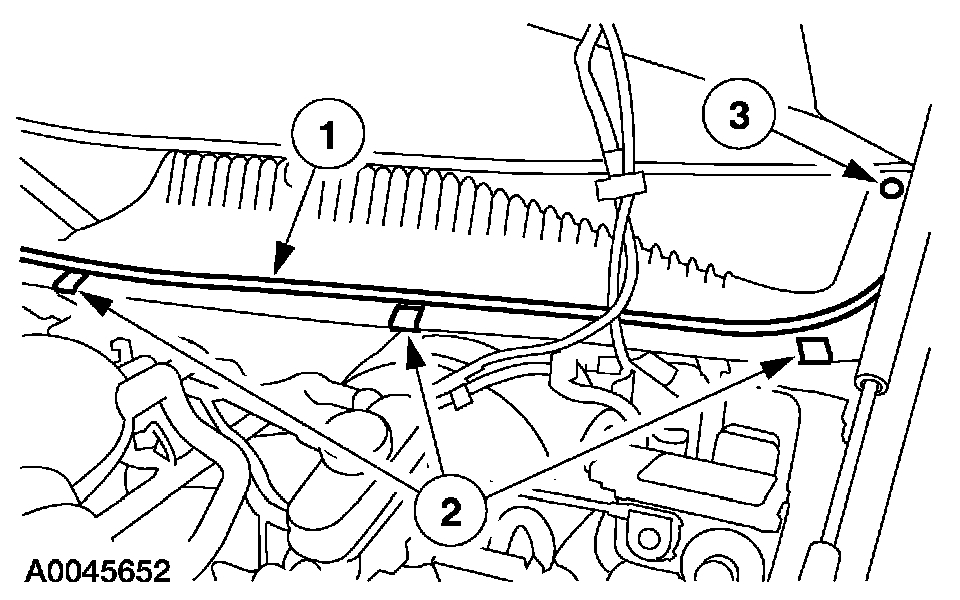 1
3
2
A0045652