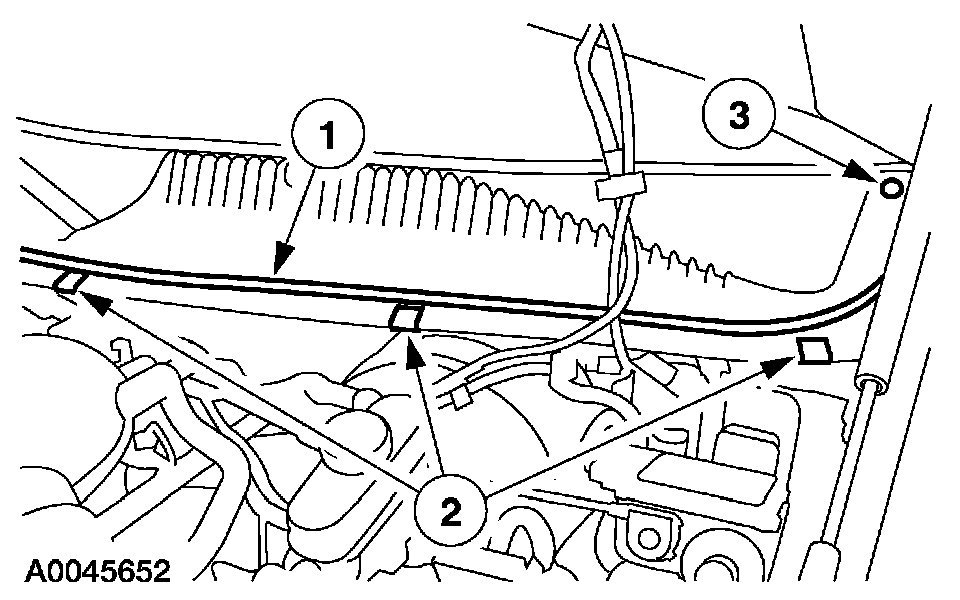 1
3
2
A0045652