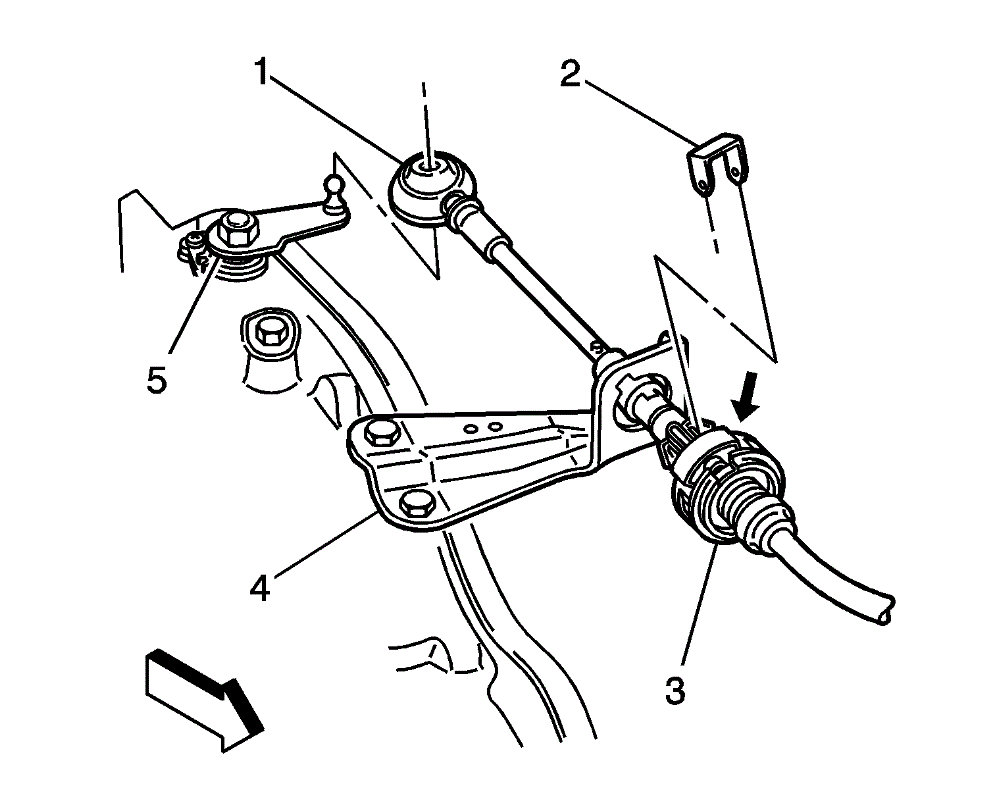 1
2
5
4
3