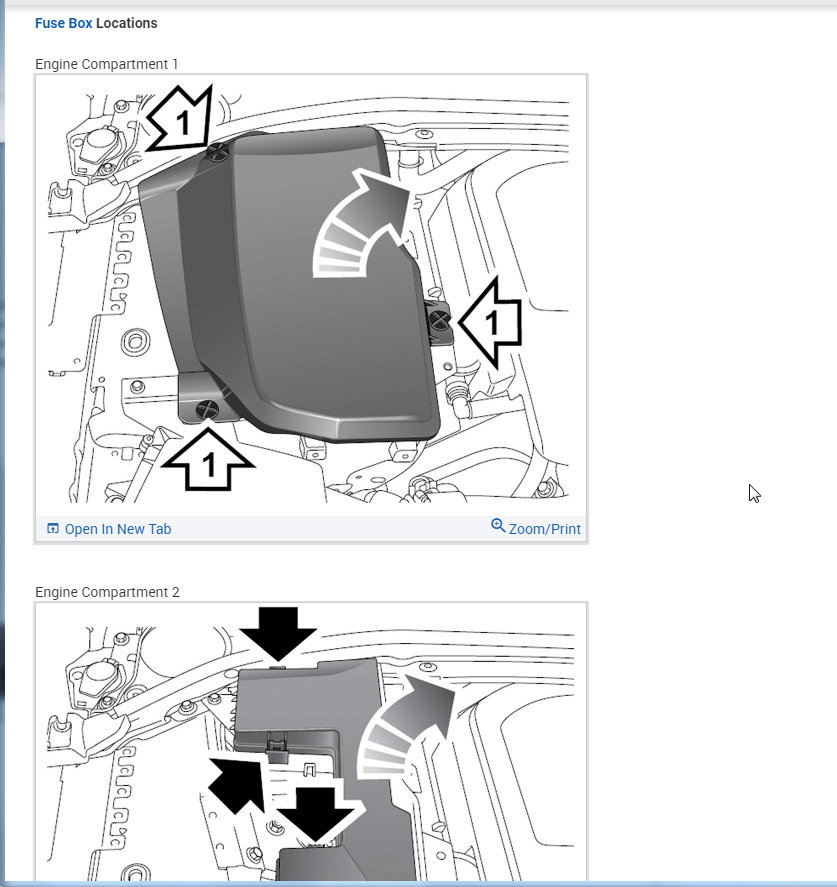 Fuse Box Locations

Engine Compartment 1

1

1

1

Open In New Tab

Zoom/Print

Engine Compartment 2