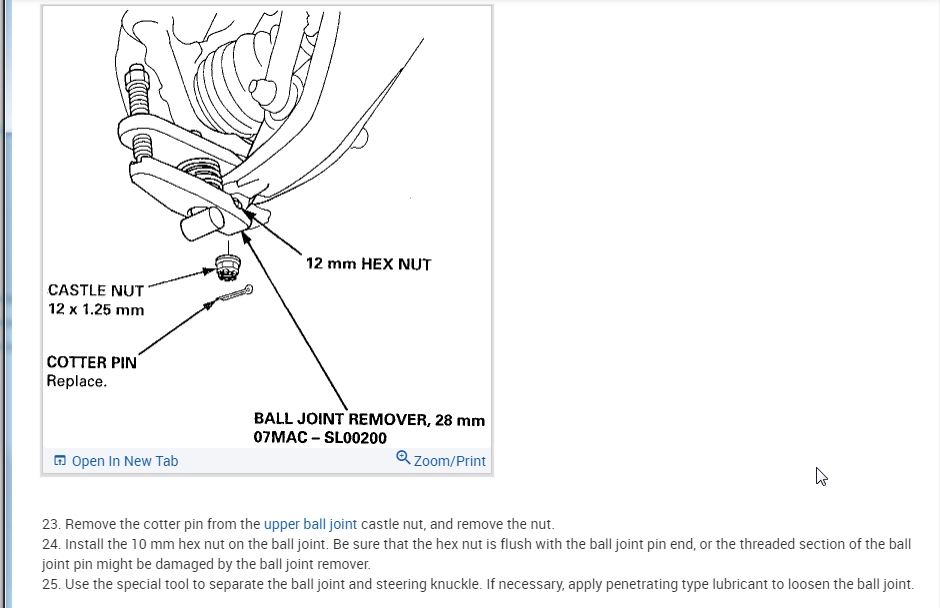 12 mm HEX NUT

CASTLE NUT
12 x 1.25 mm

COTTER PIN
Replace.

BALL JOINT REMOVER, 28 mm
07MAC – SL00200

Open In New Tab

Zoom/Print

23. Remove the cotter pin from the upper ball joint castle nut, and remove the nut.
24. Install the 10 mm hex nut on the ball joint. Be sure that the hex nut is flush with the ball joint pin end, or the threaded section of the ball joint pin might be damaged by the ball joint remover.
25. Use the special tool to separate the ball joint and steering knuckle. If necessary, apply penetrating type lubricant to loosen the ball joint.