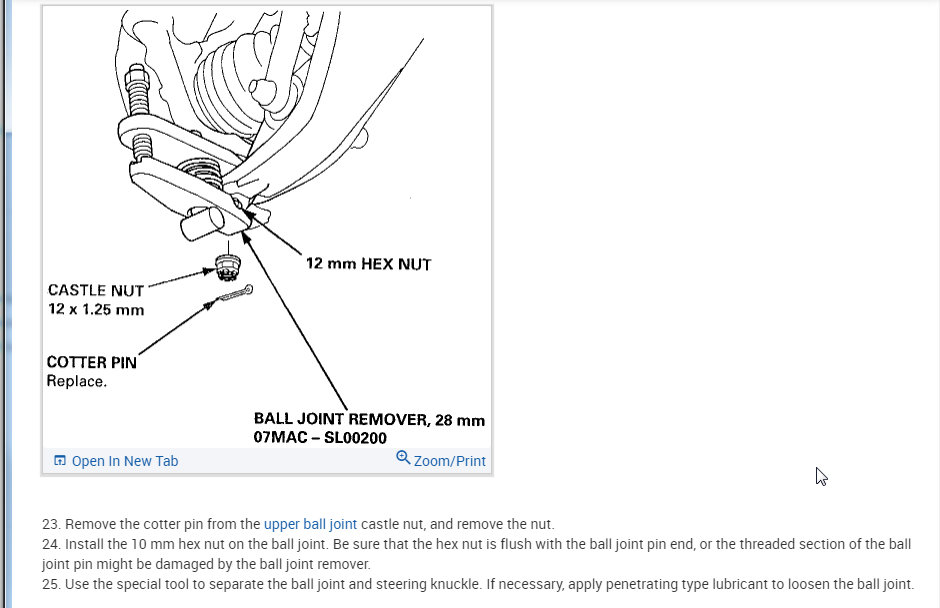 12 mm HEX NUT

CASTLE NUT
12 x 1.25 mm

COTTER PIN
Replace.

BALL JOINT REMOVER, 28 mm
07MAC – SL00200

Open In New Tab    Zoom/Print

23. Remove the cotter pin from the upper ball joint castle nut, and remove the nut.
24. Install the 10 mm hex nut on the ball joint. Be sure that the hex nut is flush with the ball joint pin end, or the threaded section of the ball joint pin might be damaged by the ball joint remover.
25. Use the special tool to separate the ball joint and steering knuckle. If necessary, apply penetrating type lubricant to loosen the ball joint.