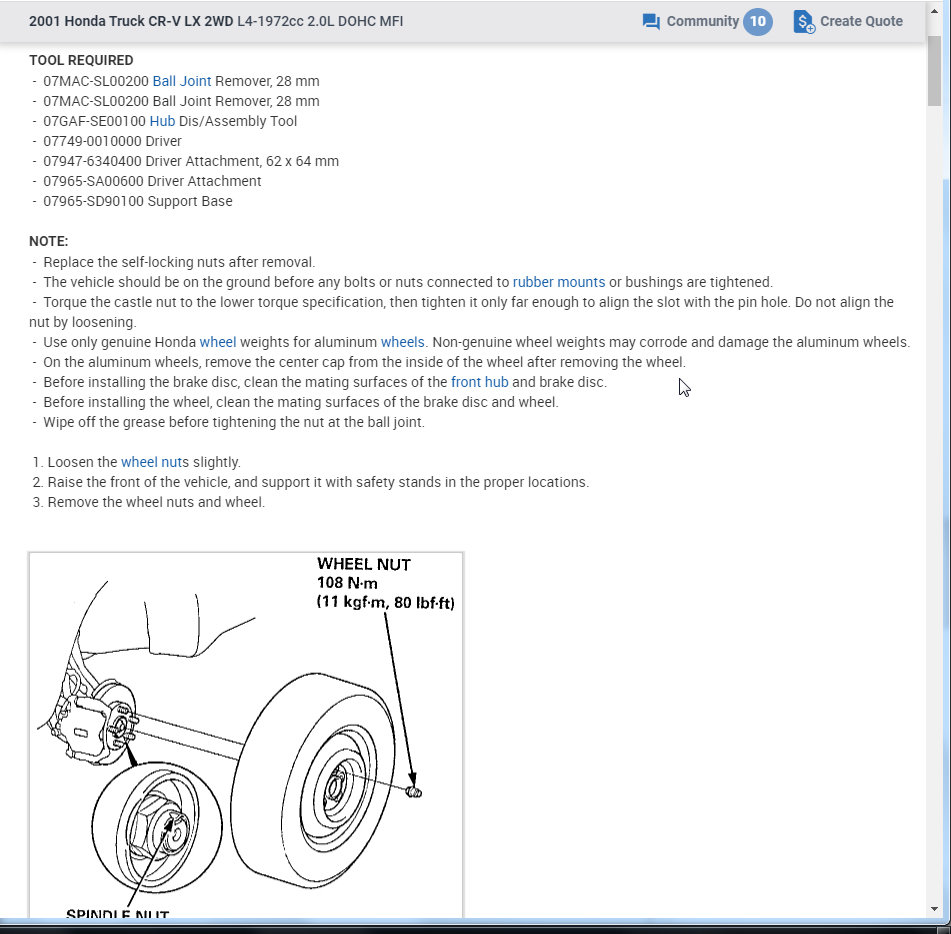 2001 Honda Truck CR-V LX 2WD L4-1972cc 2.0L DOHC MFI

Community 10

Create Quote

TOOL REQUIRED
- 07MAC-SL00200 Ball Joint Remover, 28 mm
- 07MAC-SL00200 Ball Joint Remover, 28 mm
- 07GAF-SE00100 Hub Dis/Assembly Tool
- 07749-0010000 Driver
- 07947-6340400 Driver Attachment, 62 x 64 mm
- 07965-SA00600 Driver Attachment
- 07965-SD90100 Support Base

NOTE:
- Replace the self-locking nuts after removal.
- The vehicle should be on the ground before any bolts or nuts connected to rubber mounts or bushings are tightened.
- Torque the castle nut to the lower torque specification, then tighten it only far enough to align the slot with the pin hole. Do not align the nut by loosening.
- Use only genuine Honda wheel weights for aluminum wheels. Non-genuine wheel weights may corrode and damage the aluminum wheels.
- On the aluminum wheels, remove the center cap from the inside of the wheel after removing the wheel.
- Before installing the brake disc, clean the mating surfaces of the front hub and brake disc.
- Before installing the wheel, clean the mating surfaces of the brake disc and wheel.
- Wipe off the grease before tightening the nut at the ball joint.

1. Loosen the wheel nuts slightly.
2. Raise the front of the vehicle, and support it with safety stands in the proper locations.
3. Remove the wheel nuts and wheel.

WHEEL NUT
108 N·m
(11 kgf·m, 80 lbf·ft)

SPINDLE NUT