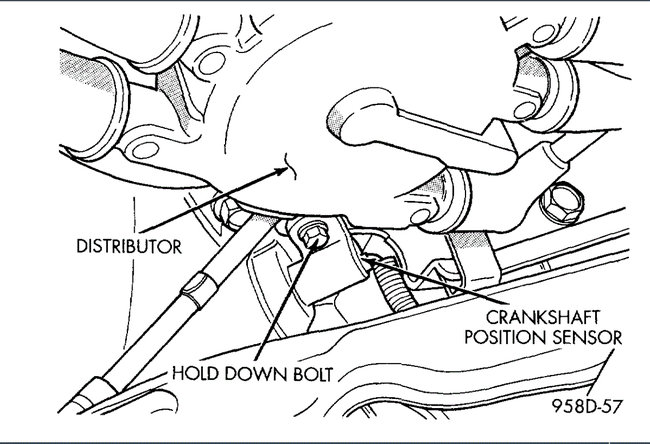 DISTRIBUTOR

CRANKSHAFT POSITION SENSOR

HOLD DOWN BOLT

958D-57