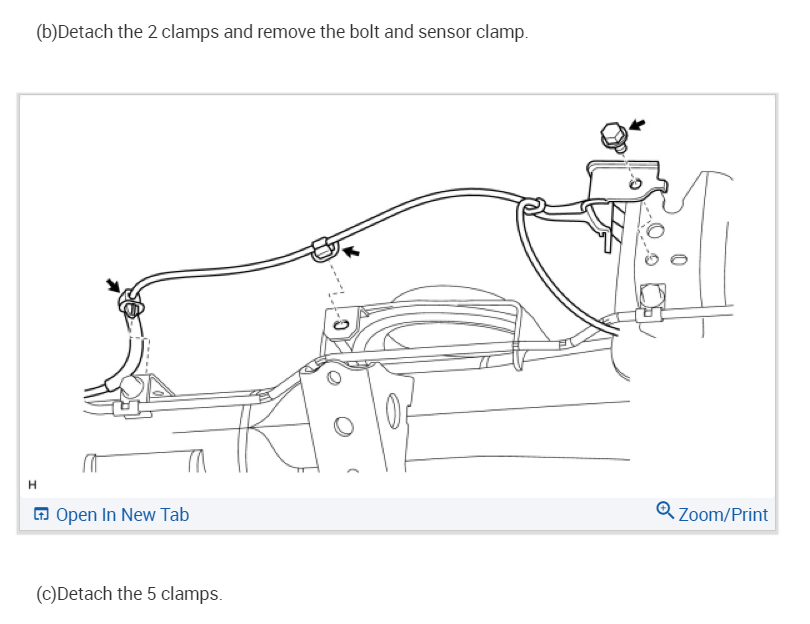 (b)Detach the 2 clamps and remove the bolt and sensor clamp.

H

Open In New Tab

Zoom/Print

(c)Detach the 5 clamps.