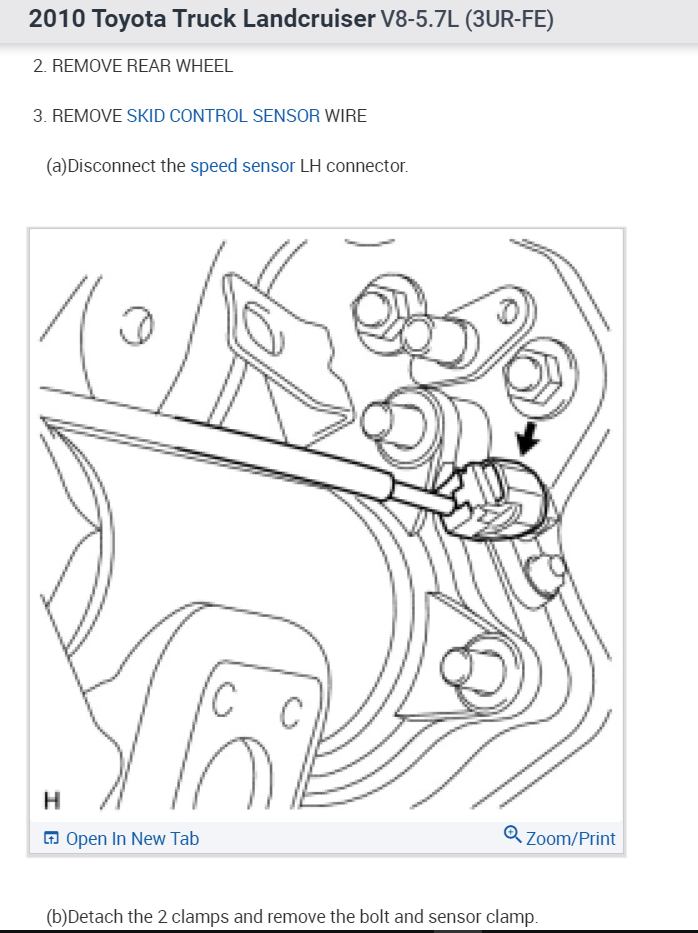 2010 Toyota Truck Landcruiser V8-5.7L (3UR-FE)

2. REMOVE REAR WHEEL

3. REMOVE SKID CONTROL SENSOR WIRE

(a)Disconnect the speed sensor LH connector.

H

Open In New Tab

Zoom/Print

(b)Detach the 2 clamps and remove the bolt and sensor clamp.