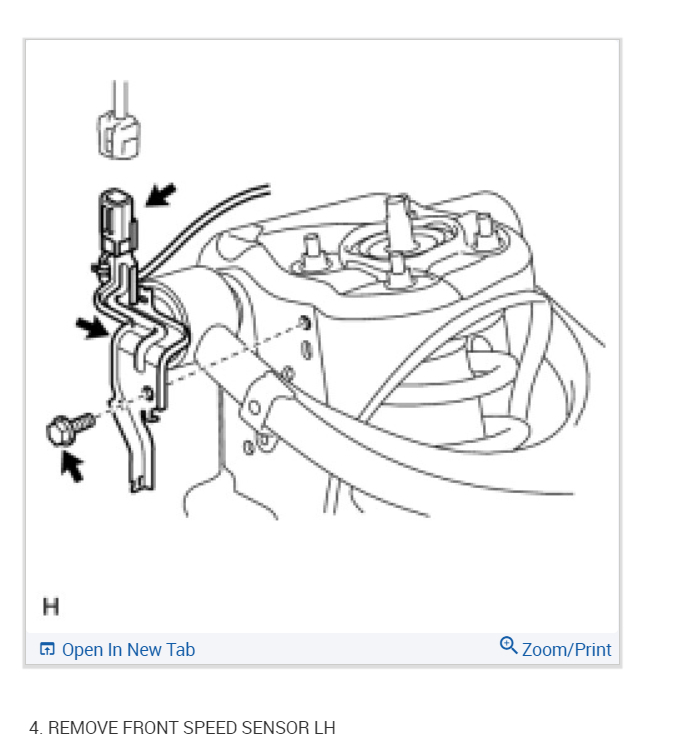 H

Open In New Tab

Zoom/Print

4. REMOVE FRONT SPEED SENSOR LH