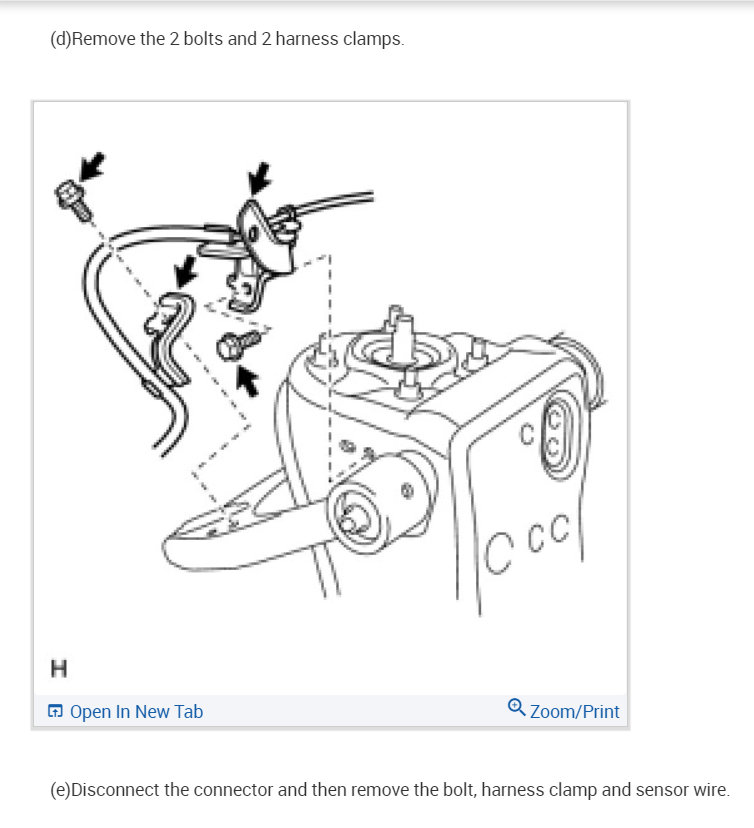 (d)Remove the 2 bolts and 2 harness clamps.

H

Open In New Tab

Zoom/Print

(e)Disconnect the connector and then remove the bolt, harness clamp and sensor wire.