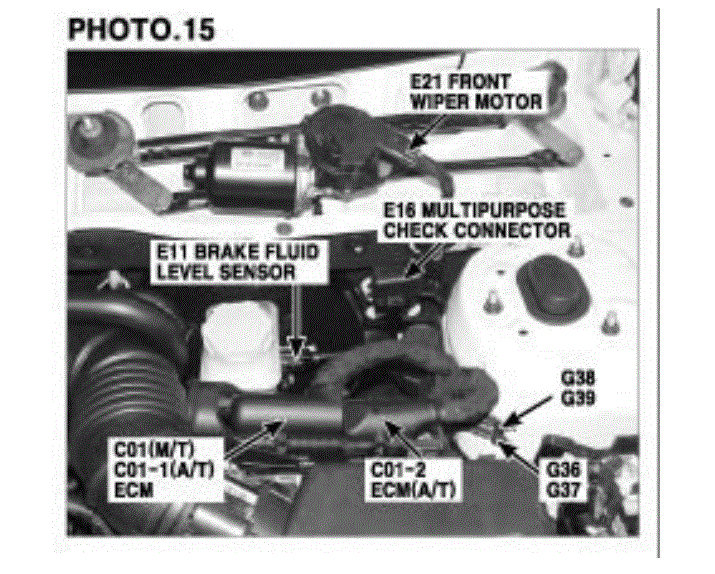 PHOTO.15

E21 FRONT WIPER MOTOR

E16 MULTIPURPOSE CHECK CONNECTOR

E11 BRAKE FLUID LEVEL SENSOR

G38
G39

C01(M/T)
C01-1(A/T)
ECM

C01-2
ECM(A/T)

G36
G37