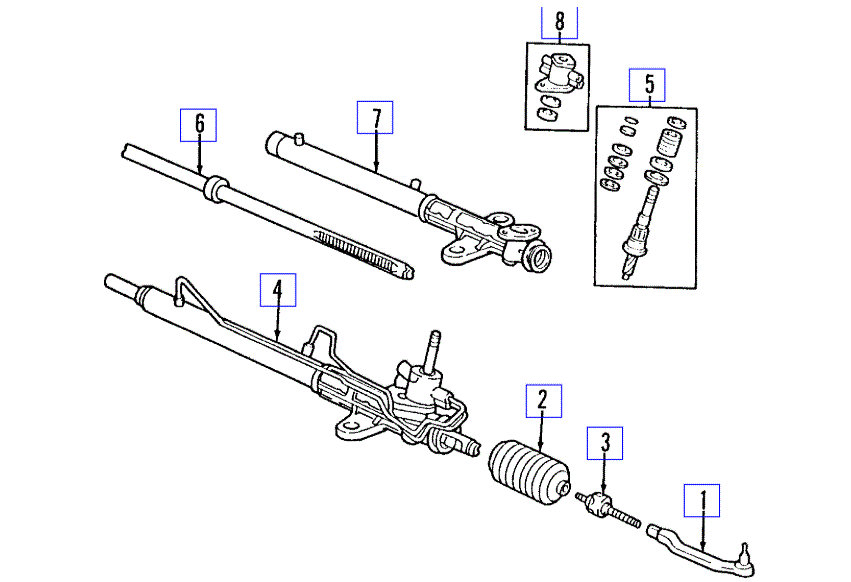 8
5
6
7
4
2
3
1