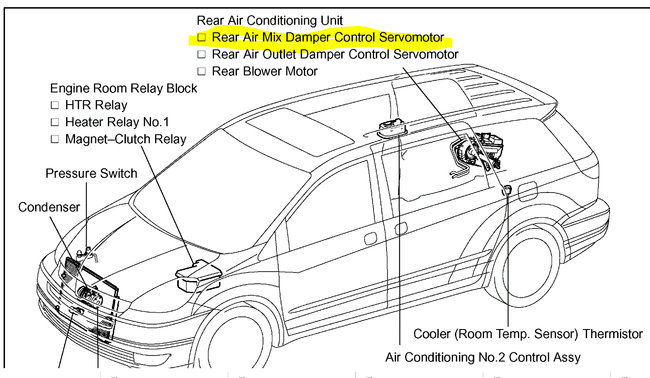 Rear Air Conditioning Unit
☐ Rear Air Mix Damper Control Servomotor
☐ Rear Air Outlet Damper Control Servomotor
☐ Rear Blower Motor

Engine Room Relay Block
☐ HTR Relay
☐ Heater Relay No.1
☐ Magnet–Clutch Relay

Pressure Switch

Condenser

Cooler (Room Temp. Sensor) Thermistor

Air Conditioning No.2 Control Assy