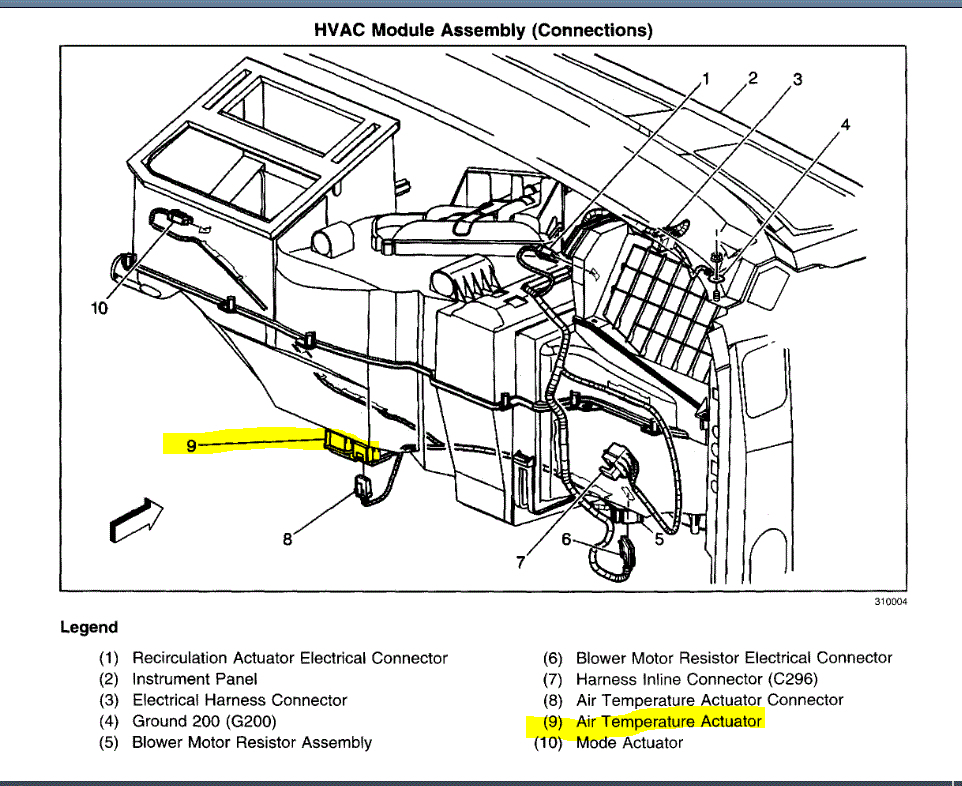 HVAC Module Assembly (Connections)

1
2
3
4
10
9
8
7
6
5

310004

Legend

(1) Recirculation Actuator Electrical Connector
(2) Instrument Panel
(3) Electrical Harness Connector
(4) Ground 200 (G200)
(5) Blower Motor Resistor Assembly

(6) Blower Motor Resistor Electrical Connector
(7) Harness Inline Connector (C296)
(8) Air Temperature Actuator Connector
(9) Air Temperature Actuator
(10) Mode Actuator