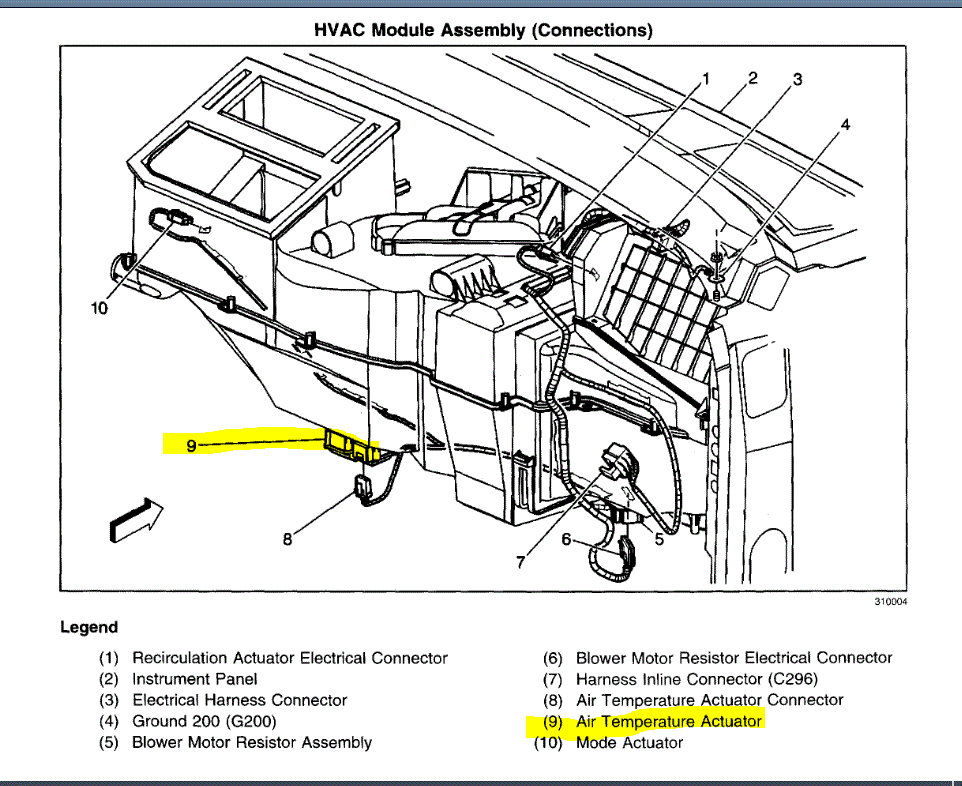 HVAC Module Assembly (Connections)

1
2
3
4
10
9
8
7
6
5

310004

Legend

(1) Recirculation Actuator Electrical Connector
(2) Instrument Panel
(3) Electrical Harness Connector
(4) Ground 200 (G200)
(5) Blower Motor Resistor Assembly

(6) Blower Motor Resistor Electrical Connector
(7) Harness Inline Connector (C296)
(8) Air Temperature Actuator Connector
(9) Air Temperature Actuator
(10) Mode Actuator